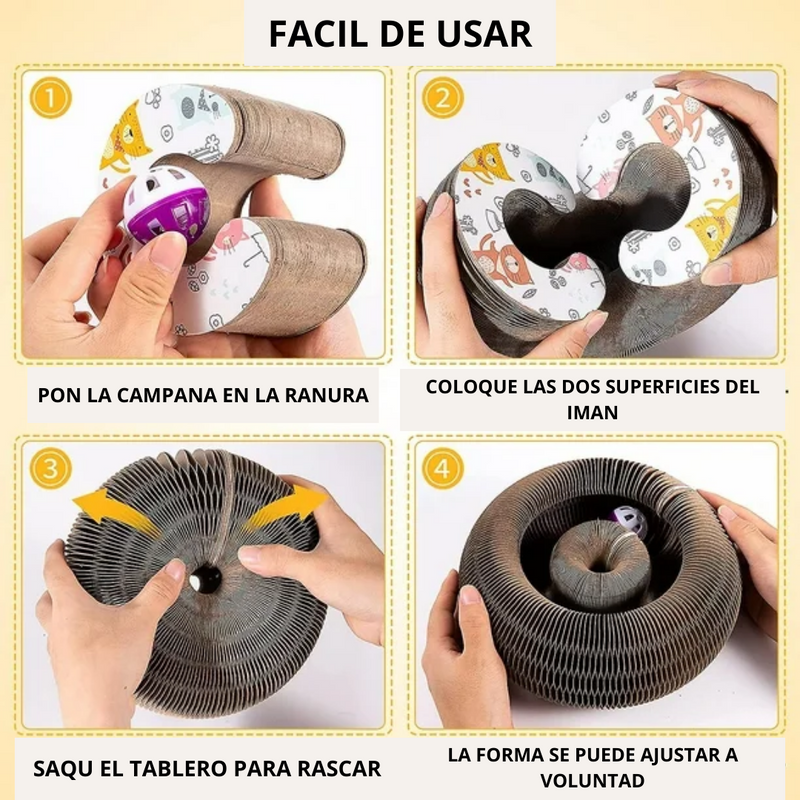 FACIL DE USAR

1

PON LA CAMPANA EN LA RANURA

2

COLOQUE LAS DOS SUPERFICIES DEL IMAN

3

SAQU EL TABLERO PARA RASCAR

4

LA FORMA SE PUEDE AJUSTAR A VOLUNTAD