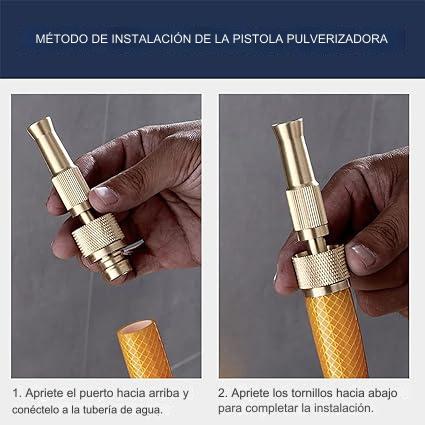 MÉTODO DE INSTALACIÓN DE LA PISTOLA PULVERIZADORA

1. Apriete el puerto hacia arriba y conéctelo a la tubería de agua.

2. Apriete los tornillos hacia abajo para completar la instalación.