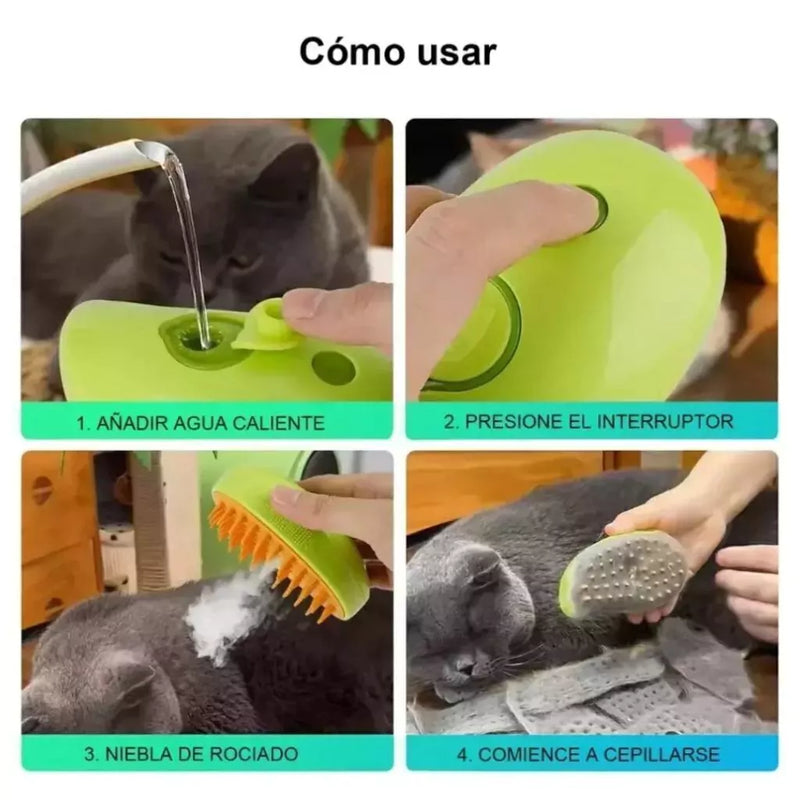 Cómo usar

1. AÑADIR AGUA CALIENTE

2. PRESIONE EL INTERRUPTOR

3. NIEBLA DE ROCIADO

4. COMIENCE A CEPILLARSE